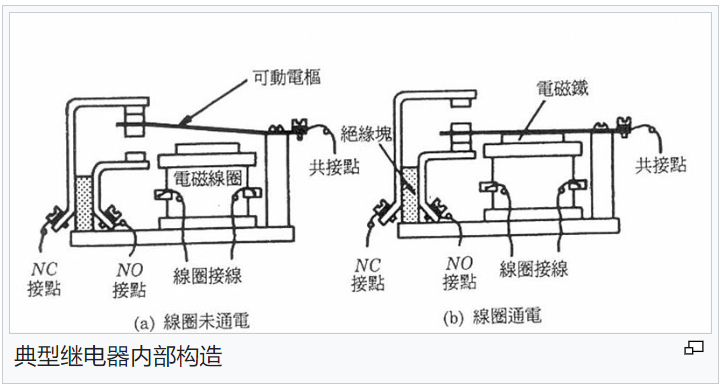 可動電樞

電磁線圈

共接點

NC
接點

NO
接點

線圈接線

(a) 線圈未通電

電磁鐵

絕緣塊

共接點

NC
接點

NO
接點

線圈接線

(b) 線圈通電

典型继电器内部构造